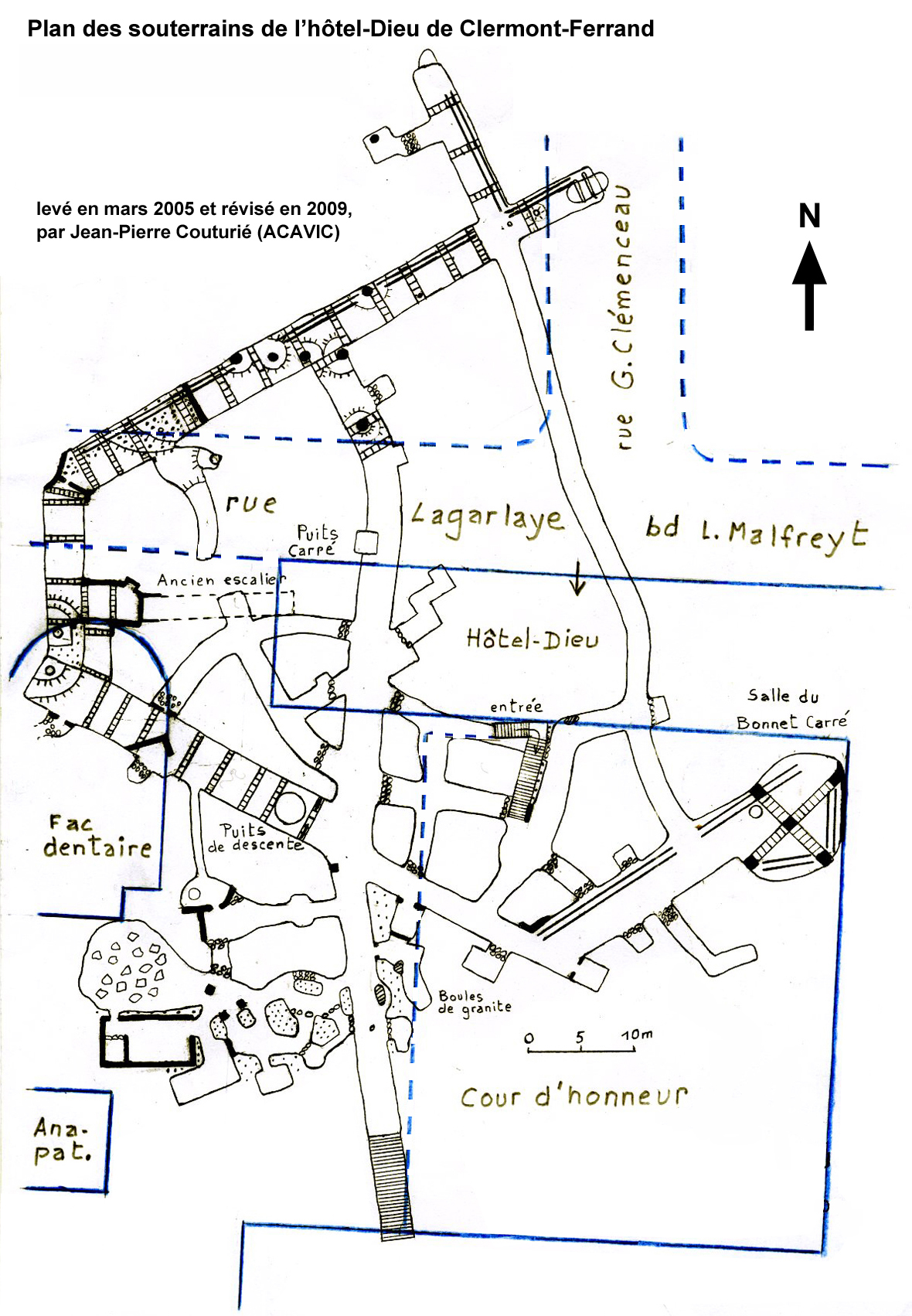 Plan des souterrains de l'hôtel-Dieu de Clermont-Ferrand

levé en mars 2005 et révisé en 2009, par Jean-Pierre Couturié (ACAVIC)

N

rue G. Clémenceau

rue

Lagarlaye

bd L. Malfreyt

Puits Carré

Ancien escalier

Hôtel-Dieu

entrée

Salle du Bonnet Carré

Fac dentaire

Puits de descente

Boules de granite

0 5 10m

Cour d'honneur

Ana-pat.